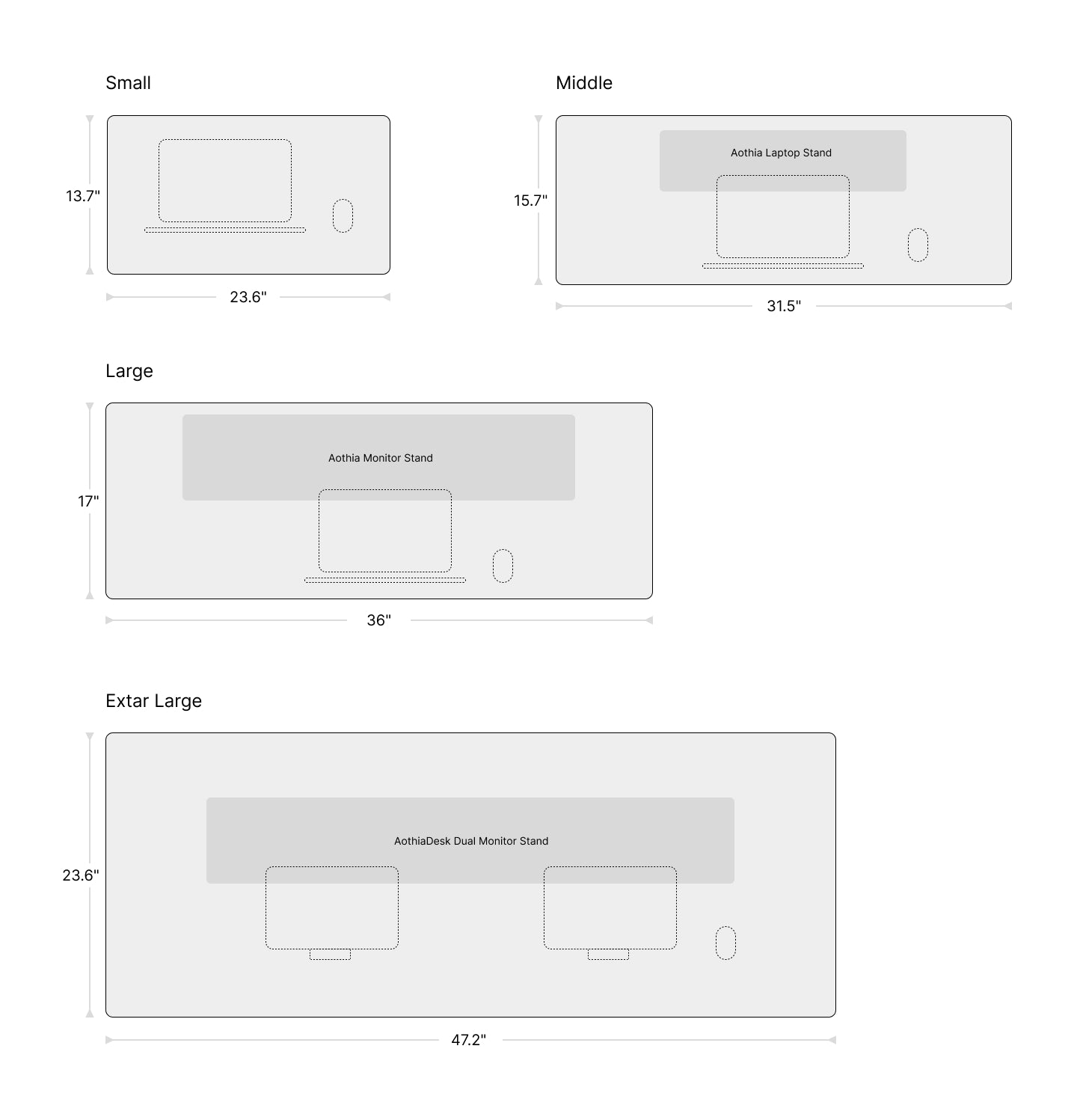 Small

13.7"

23.6"

Middle

Aothia Laptop Stand

15.7"

31.5"

Large

Aothia Monitor Stand

17"

36"

Extar Large

AothiaDesk Dual Monitor Stand

23.6"

47.2"