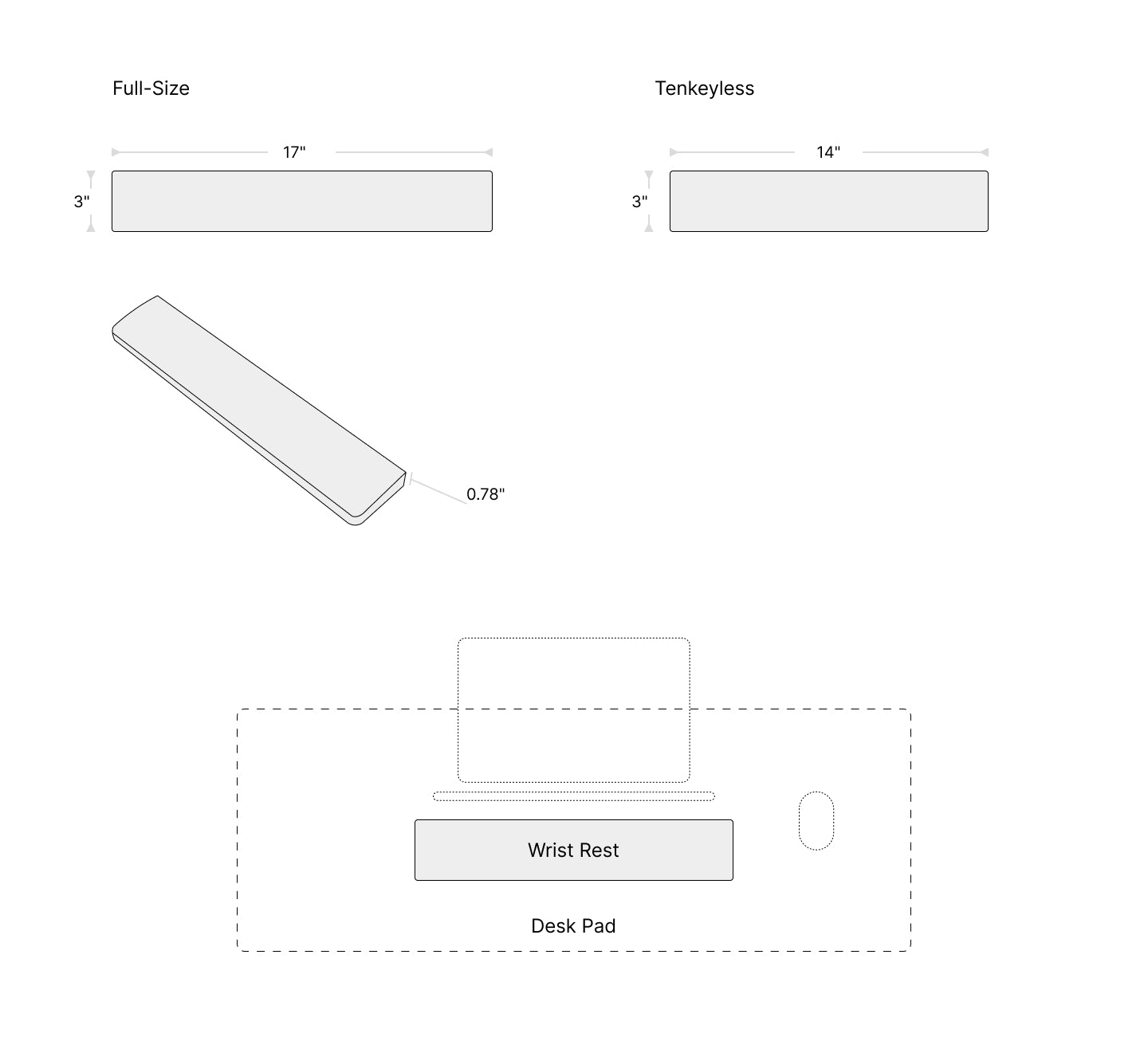 Full-Size

17"

3"

Tenkeyless

14"

3"

0.78"

Wrist Rest

Desk Pad