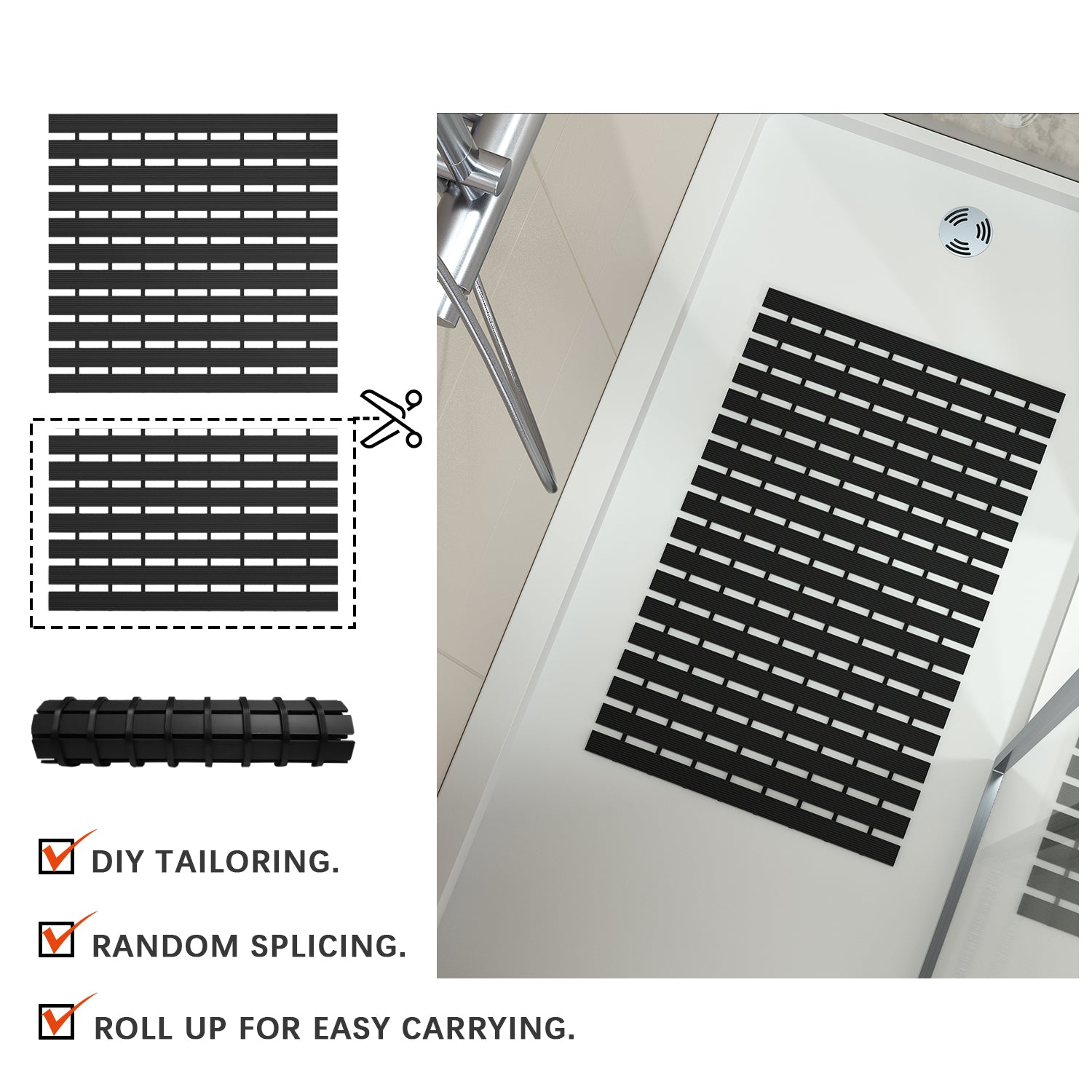 DIY TAILORING.

RANDOM SPLICING.

ROLL UP FOR EASY CARRYING.