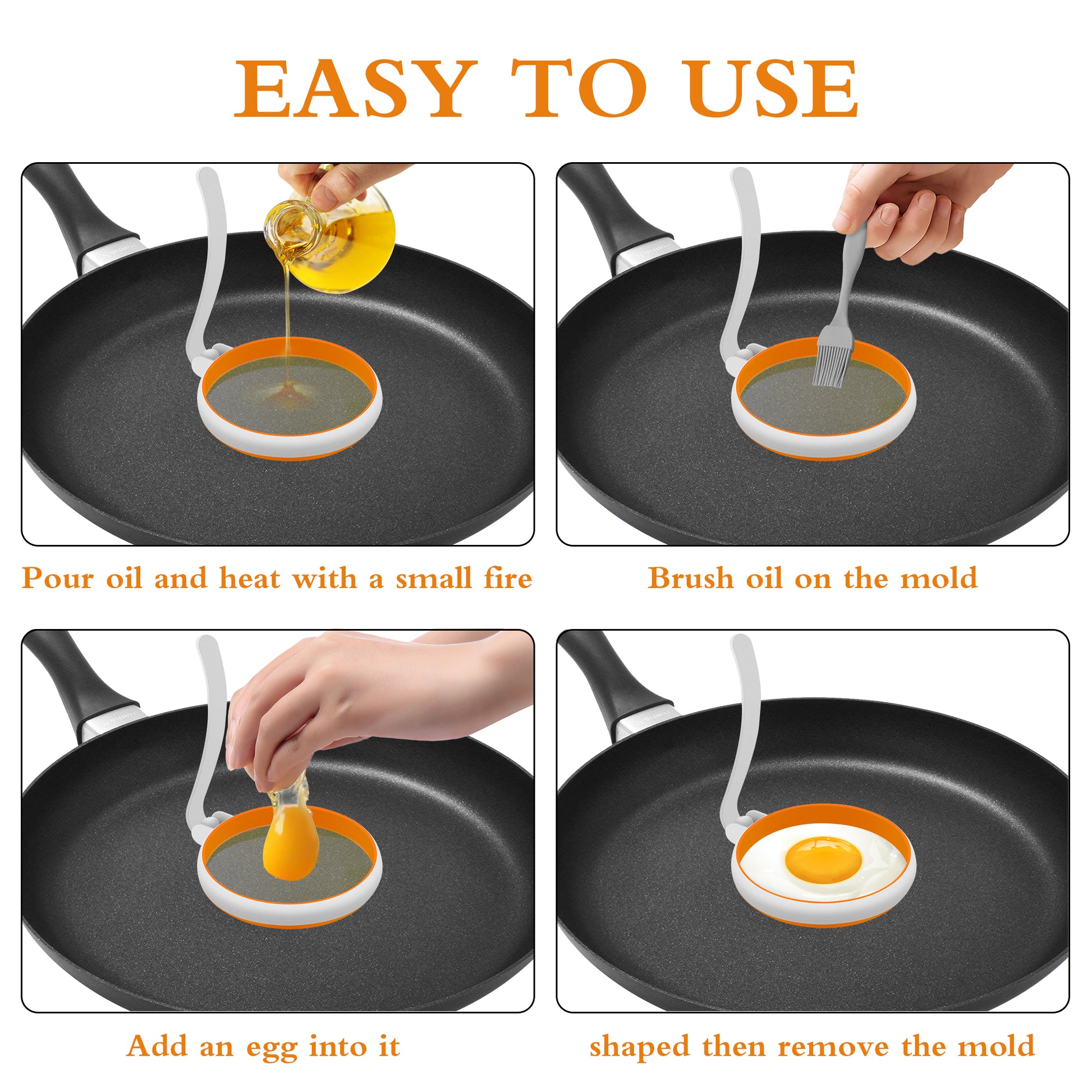 EASY TO USE

Pour oil and heat with a small fire

Brush oil on the mold

Add an egg into it

shaped then remove the mold